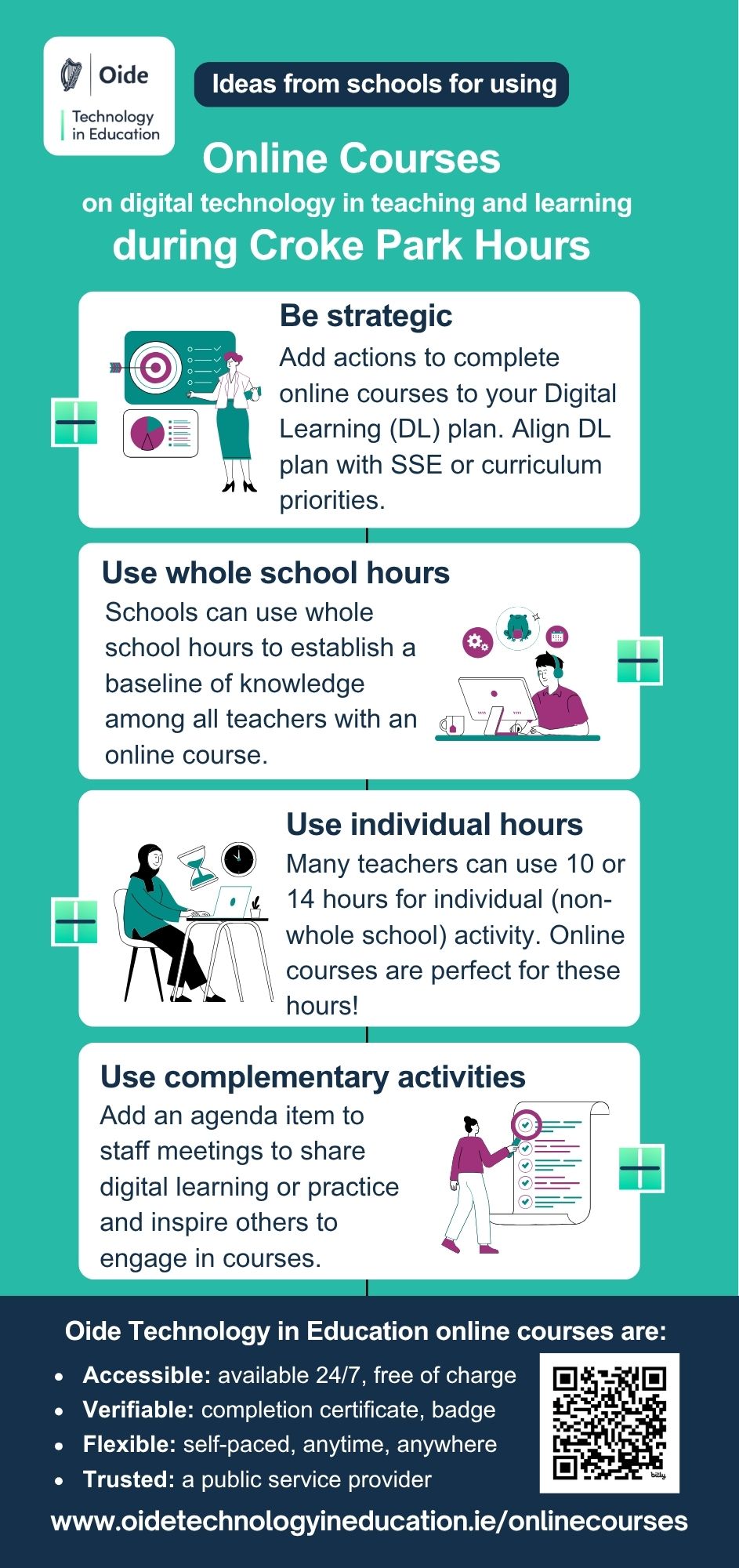 Oide
Technology in Education

Ideas from schools for using

Online Courses
on digital technology in teaching and learning
during Croke Park Hours

Be strategic
Add actions to complete online courses to your Digital Learning (DL) plan. Align DL plan with SSE or curriculum priorities.

Use whole school hours
Schools can use whole school hours to establish a baseline of knowledge among all teachers with an online course.

Use individual hours
Many teachers can use 10 or 14 hours for individual (non-whole school) activity. Online courses are perfect for these hours!

Use complementary activities
Add an agenda item to staff meetings to share digital learning or practice and inspire others to engage in courses.

Oide Technology in Education online courses are:
• Accessible: available 24/7, free of charge
• Verifiable: completion certificate, badge
• Flexible: self-paced, anytime, anywhere
• Trusted: a public service provider

bitly

www.oidetechnologyineducation.ie/onlinecourses